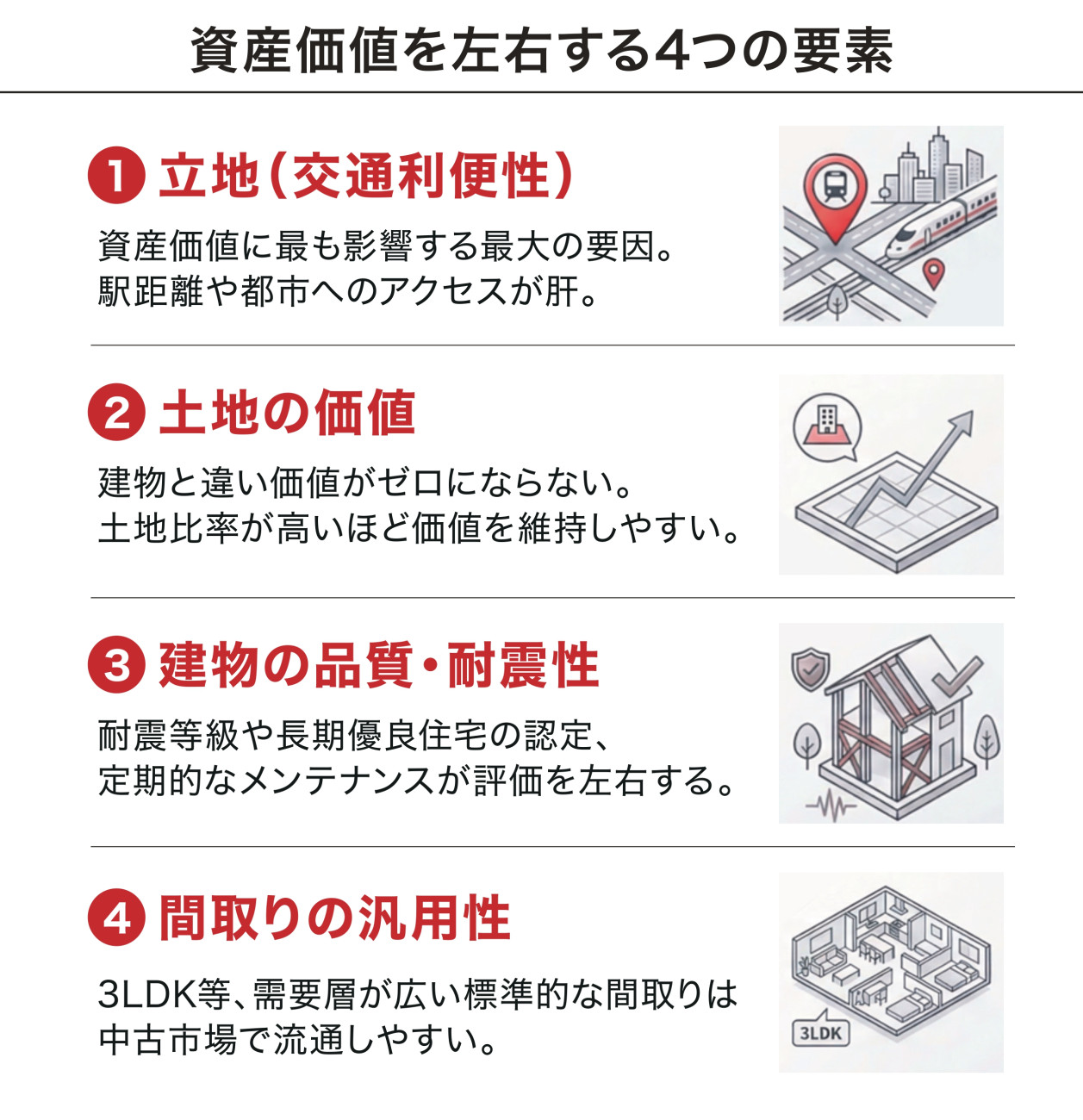 資産価値を左右する4つの要素

1 立地(交通利便性)

資産価値に最も影響する最大の要因。
駅距離や都市へのアクセスが肝。

2 土地の価値

建物と違い価値がゼロにならない。
土地比率が高いほど価値を維持しやすい。

3 建物の品質・耐震性

耐震等級や長期優良住宅の認定、
定期的なメンテナンスが評価を左右する。

4 間取りの汎用性

3LDK等、需要層が広い標準的な間取りは
中古市場で流通しやすい。

3LDK